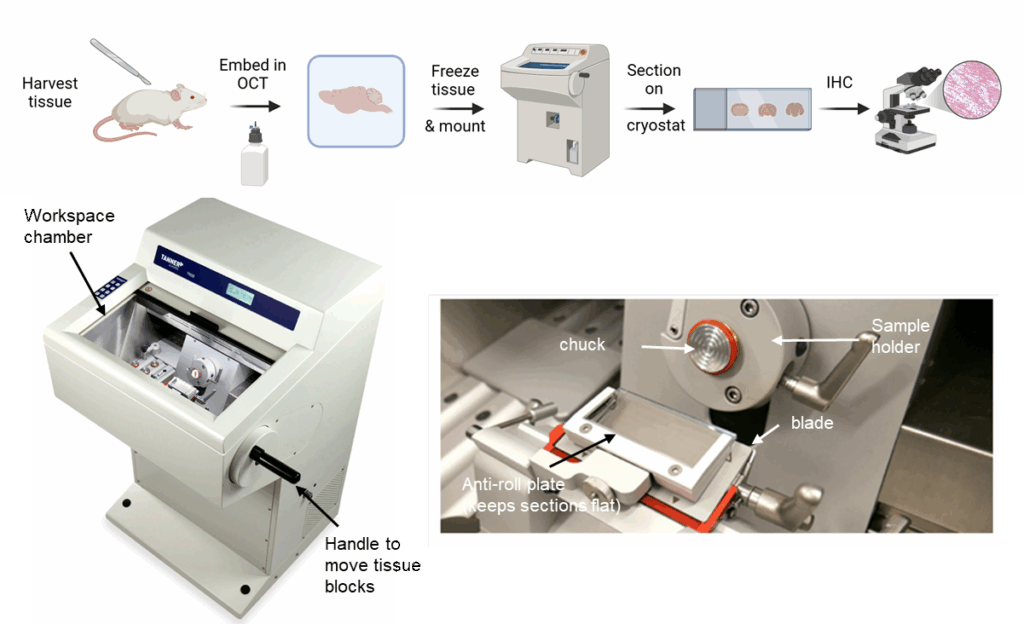 Harvest tissue

Embed in OCT

Freeze tissue & mount

Section on cryostat

IHC

Workspace chamber

TANNER

Handle to move tissue blocks

chuck

Sample holder

blade

Anti-roll plate (keeps sections flat)