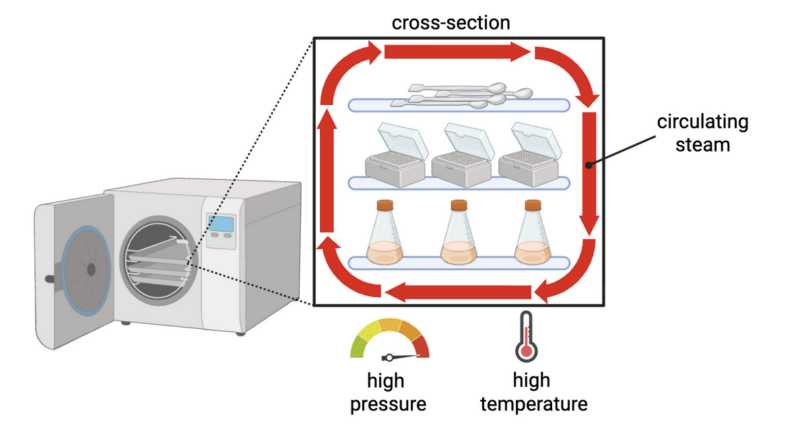 cross-section

circulating steam

high pressure

high temperature